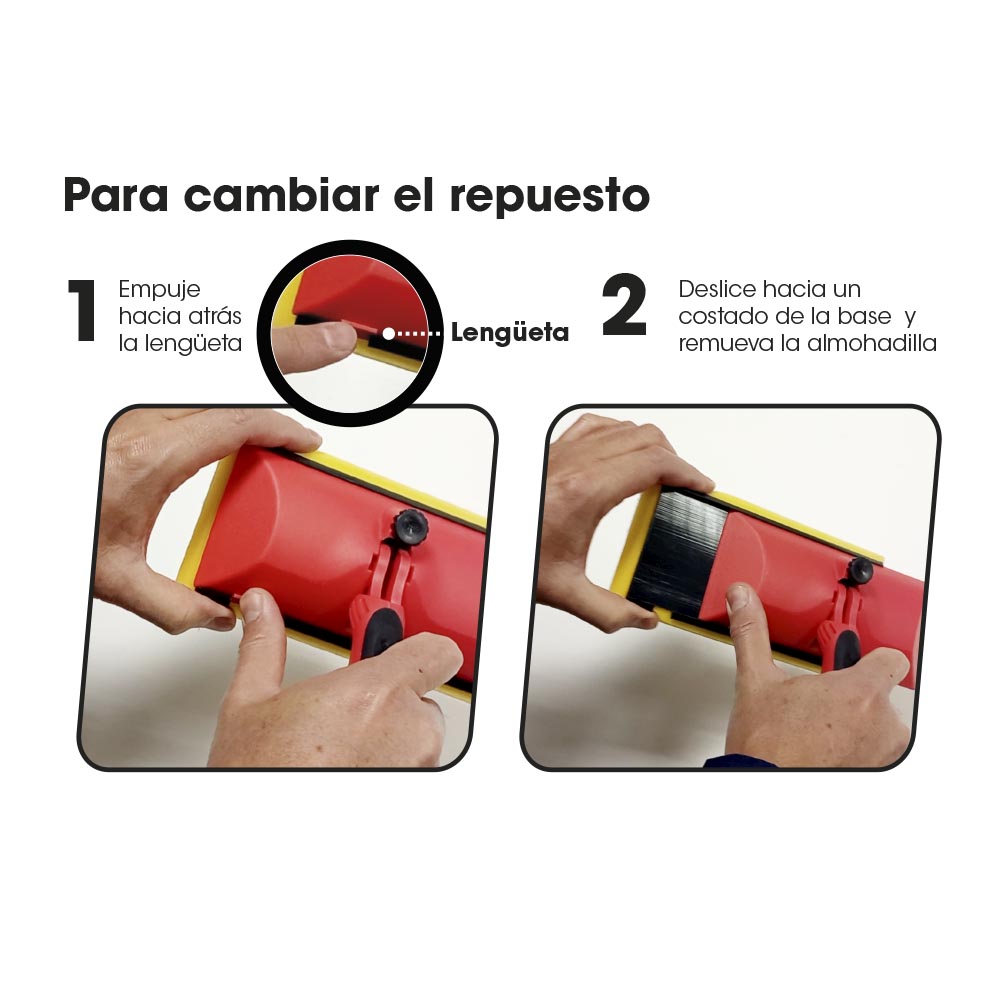 Para cambiar el repuesto

1 Empuje hacia atrás la lengüeta

Lengüeta

2 Deslice hacia un costado de la base y remueva la almohadilla